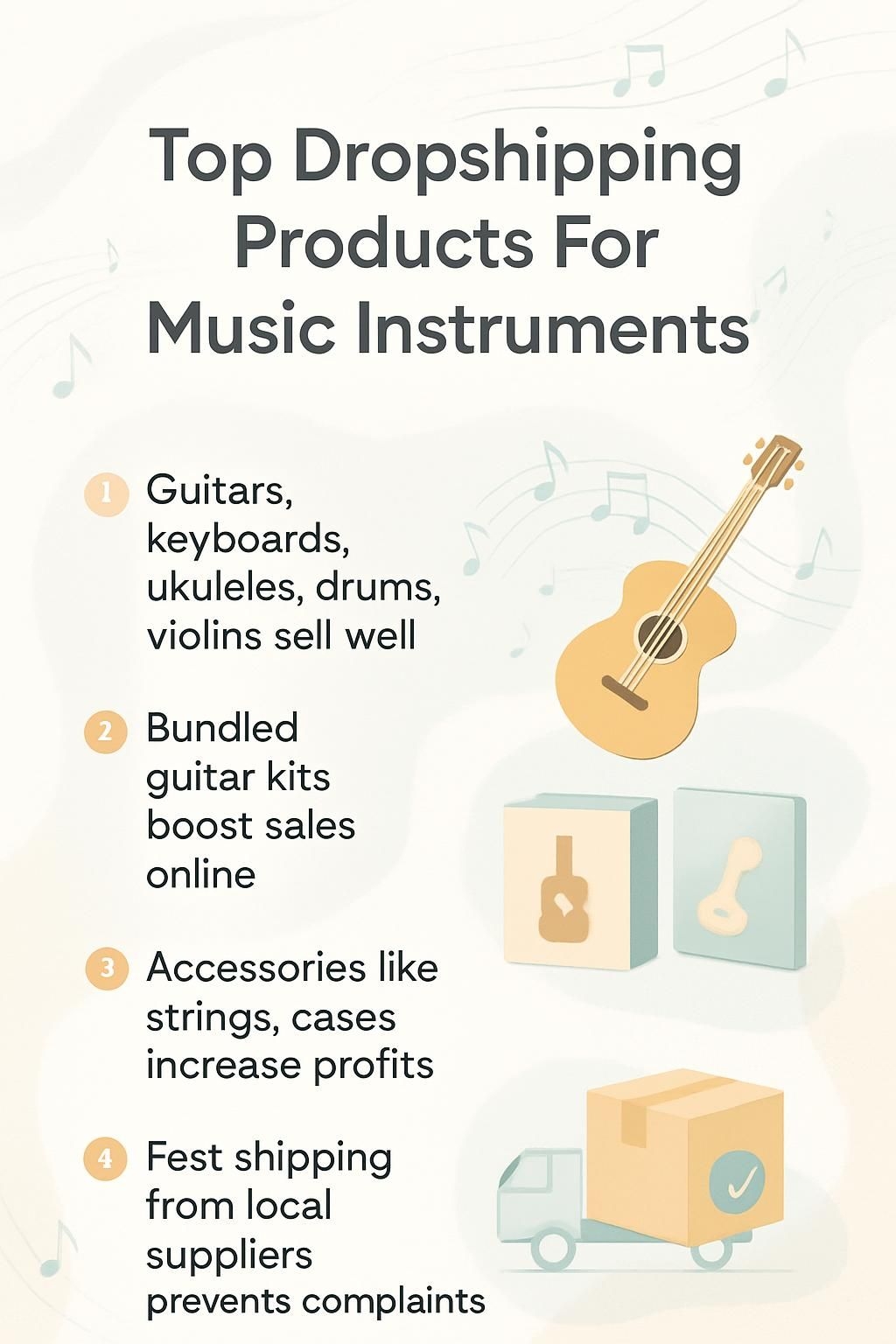 Top Dropshipping Products For Music Instruments

1 Guitars, keyboards, ukuleles, drums, violins sell well

2 Bundled guitar kits boost sales online

3 Accessories like strings, cases increase profits

4 Fest shipping from local suppliers prevents complaints